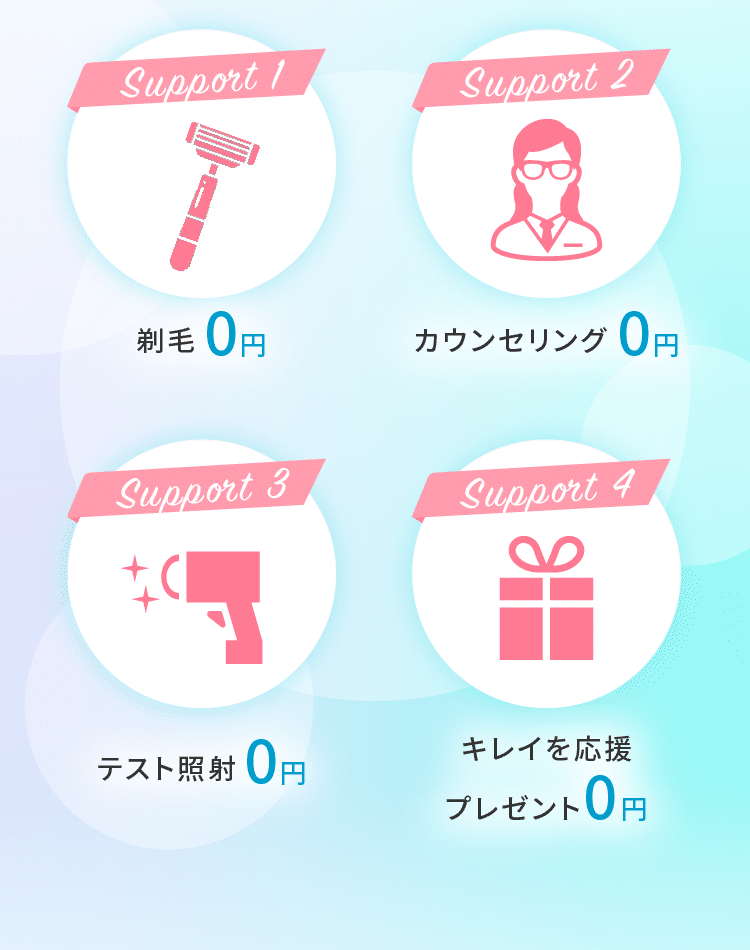 Support 1

剃毛 0円

Support 2

カウンセリング 0円

Support 3

テスト照射 0円

Support 4

キレイを応援
プレゼント0円